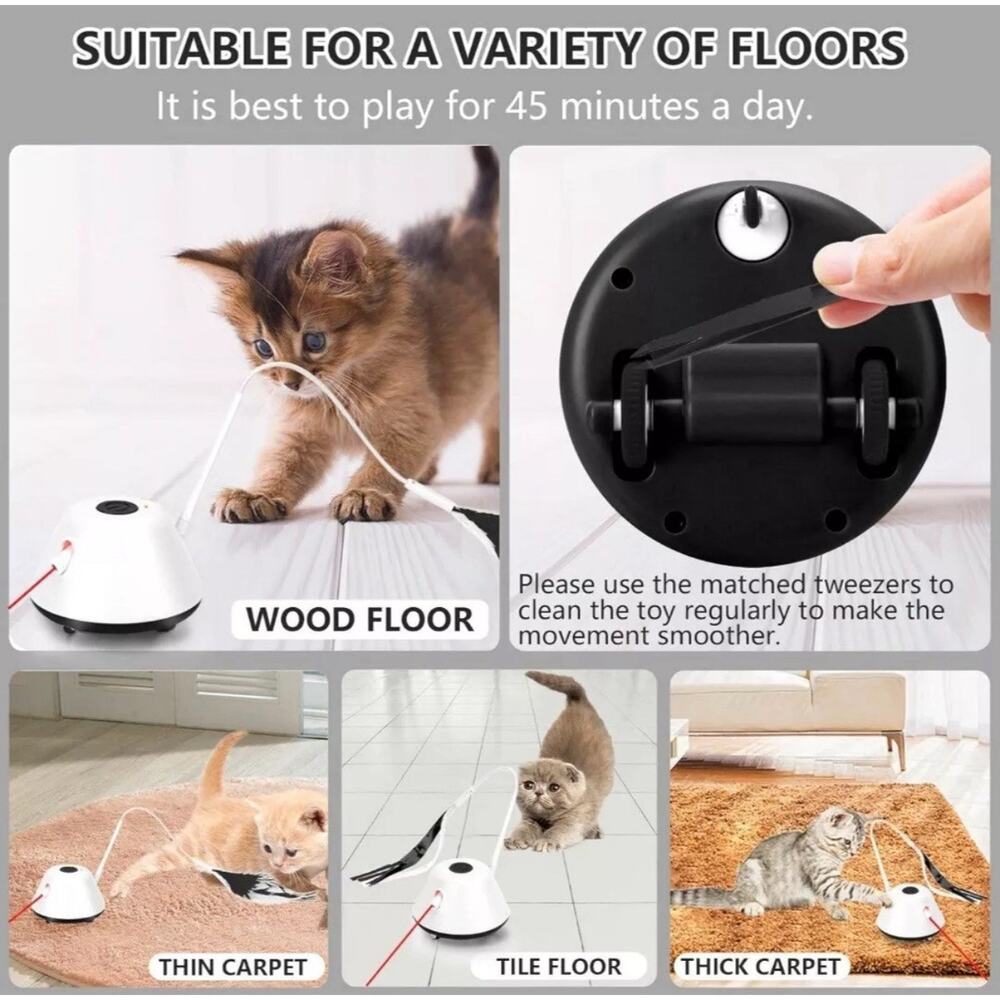 SUITABLE FOR A VARIETY OF FLOORS
It is best to play for 45 minutes a day.

WOOD FLOOR

Please use the matched tweezers to clean the toy regularly to make the movement smoother.

THIN CARPET

TILE FLOOR

THICK CARPET